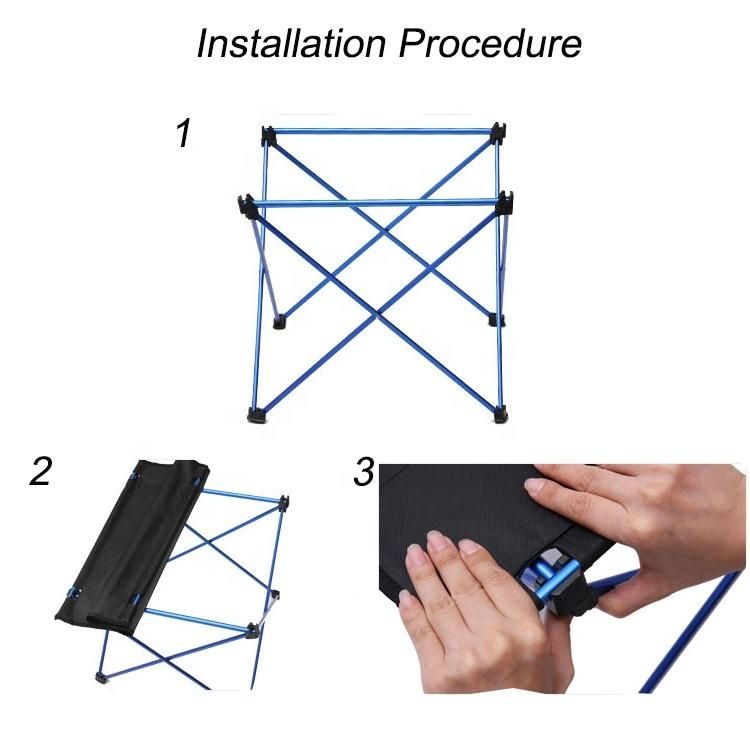 Installation Procedure

1

2

3