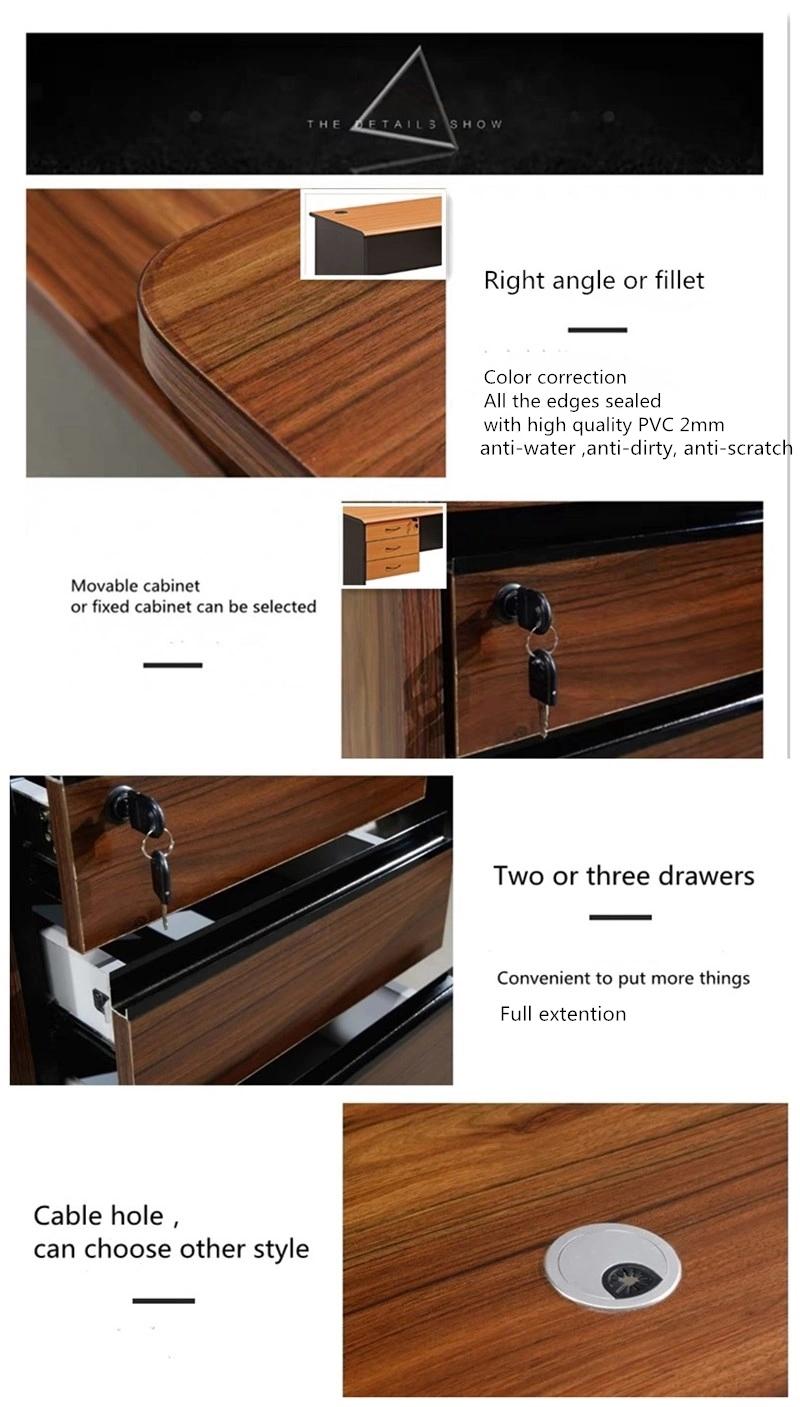 THE DETAILS SHOW

Right angle or fillet

Color correction
All the edges sealed
with high quality PVC 2mm
anti-water ,anti-dirty, anti-scratch

Movable cabinet
or fixed cabinet can be selected

Two or three drawers

Convenient to put more things
Full extention

Cable hole ,
can choose other style