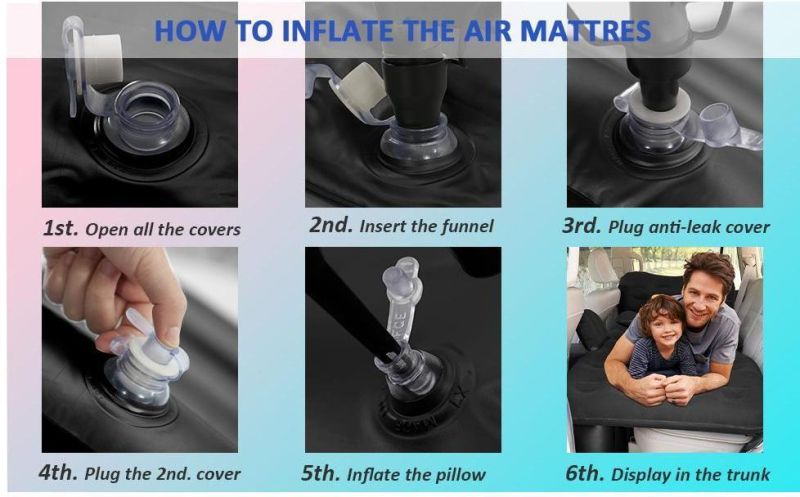 HOW TO INFLATE THE AIR MATTRES

1st. Open all the covers

2nd. Insert the funnel

3rd. Plug anti-leak cover

4th. Plug the 2nd. cover

5th. Inflate the pillow

6th. Display in the trunk