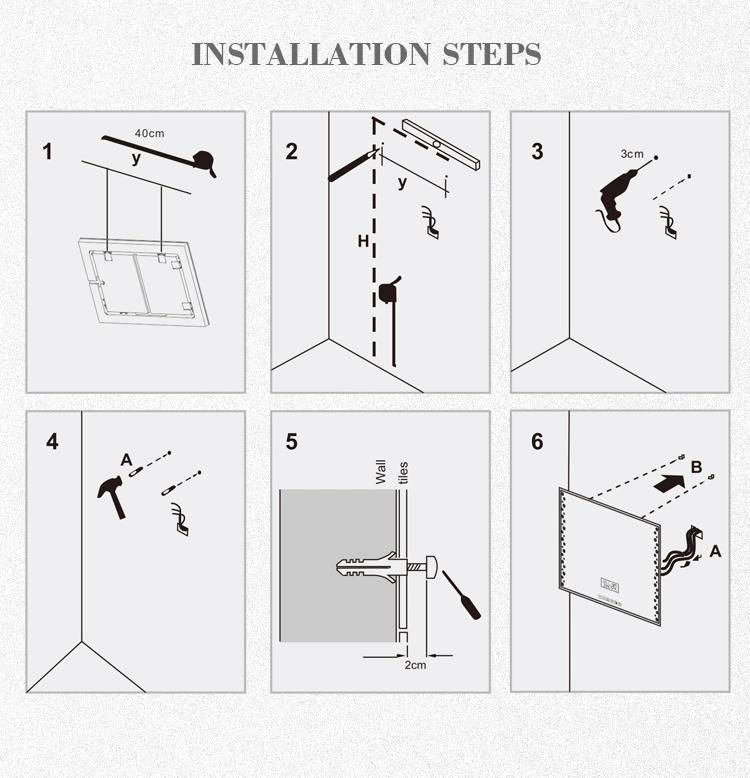 INSTALLATION STEPS

1
40cm
y

2
y
H

3
3cm

4
A

5
Wall
tiles
2cm

6
B
A