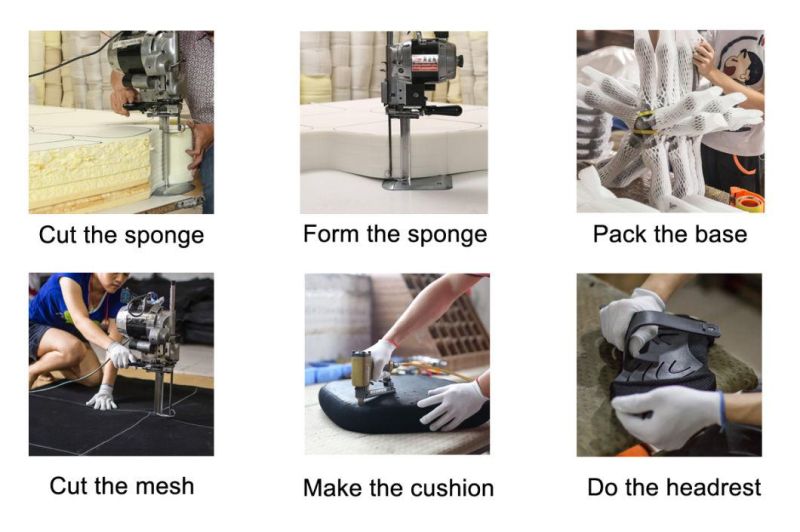 Cut the sponge

Form the sponge

Pack the base

Cut the mesh

Make the cushion

Do the headrest