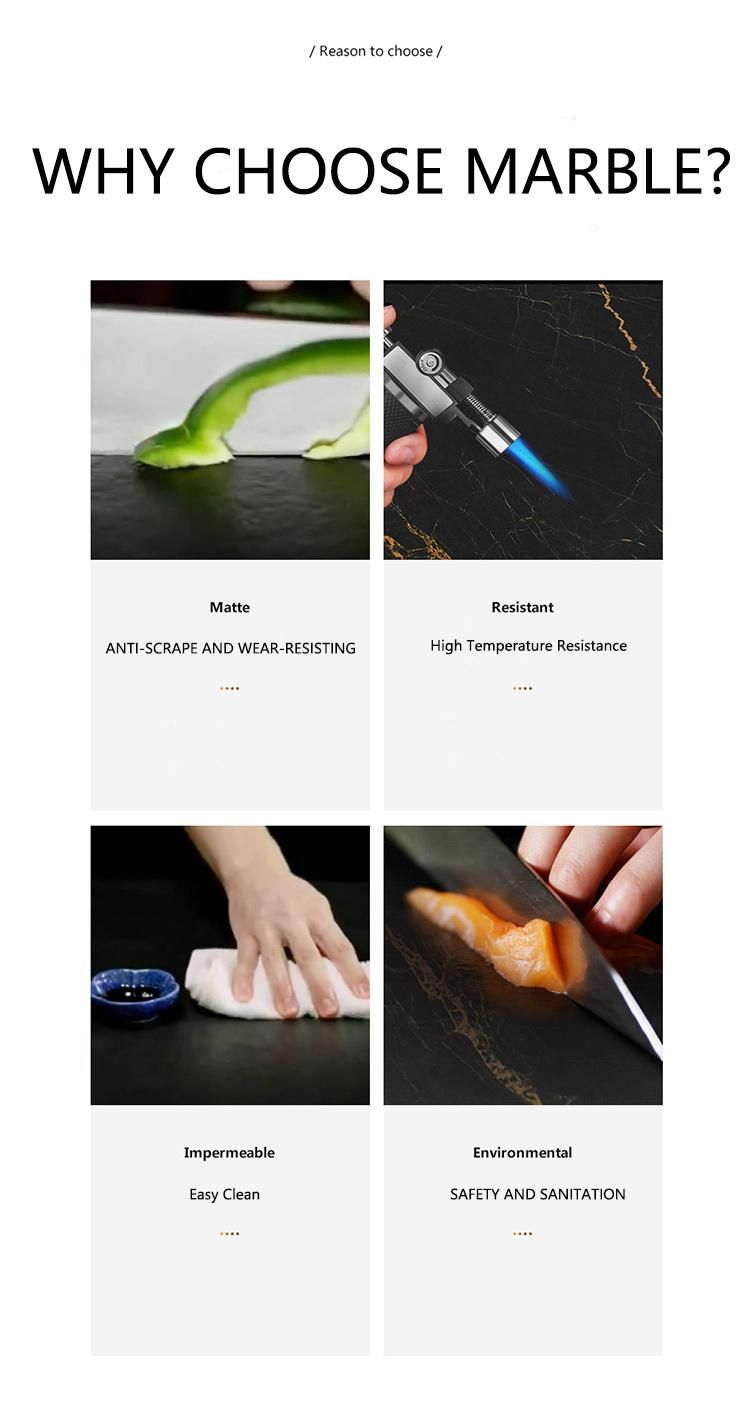 / Reason to choose /

WHY CHOOSE MARBLE?

Matte

ANTI-SCRAPE AND WEAR-RESISTING

....

Resistant

High Temperature Resistance

....

Impermeable

Easy Clean

....

Environmental

SAFETY AND SANITATION

....