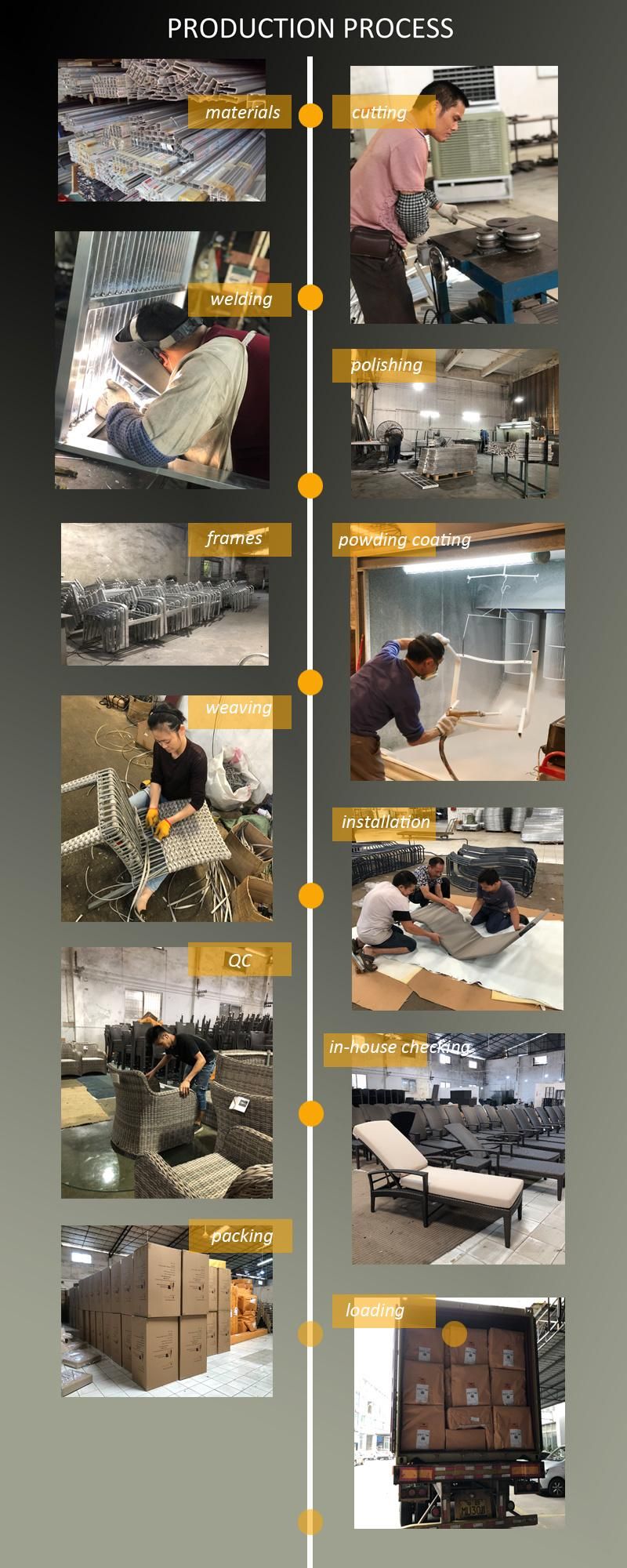 PRODUCTION PROCESS

materials

cutting

welding

polishing

frames

powding coating

weaving

installation

QC

in-house checking

packing

loading