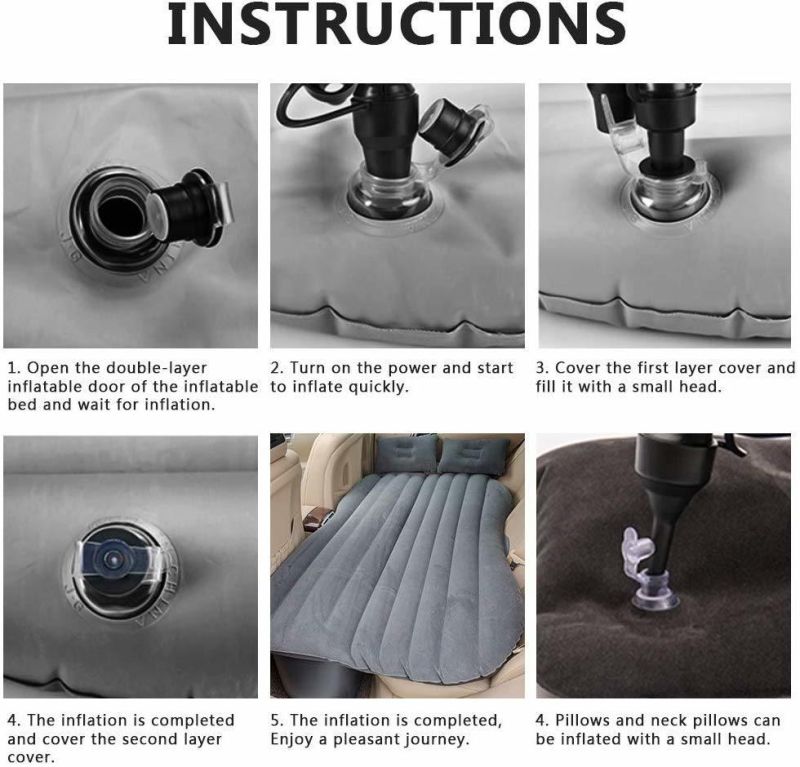 INSTRUCTIONS

1. Open the double-layer inflatable door of the inflatable bed and wait for inflation.

2. Turn on the power and start to inflate quickly.

3. Cover the first layer cover and fill it with a small head.

4. The inflation is completed and cover the second layer cover.

5. The inflation is completed, Enjoy a pleasant journey.

4. Pillows and neck pillows can be inflated with a small head.