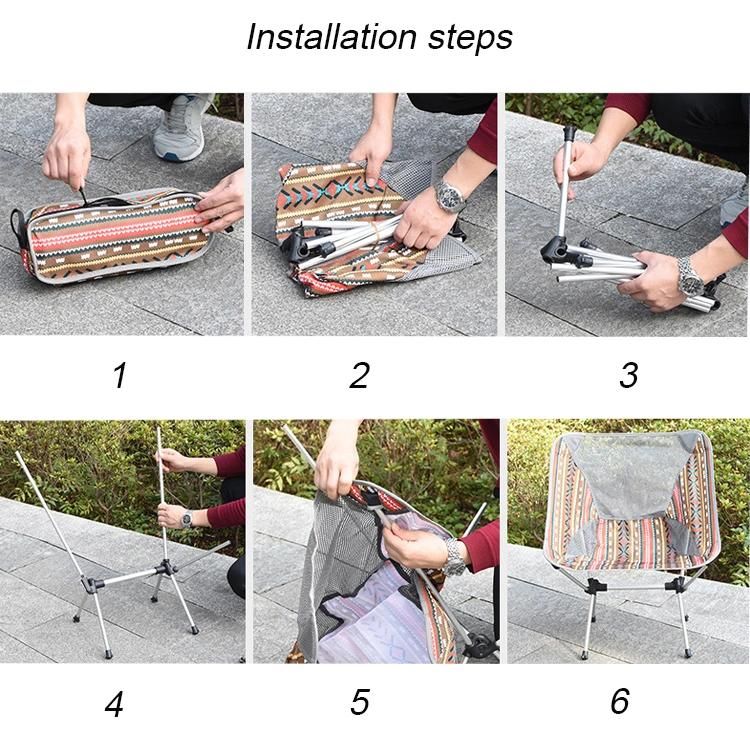 Installation steps

1

2

3

4

5

6