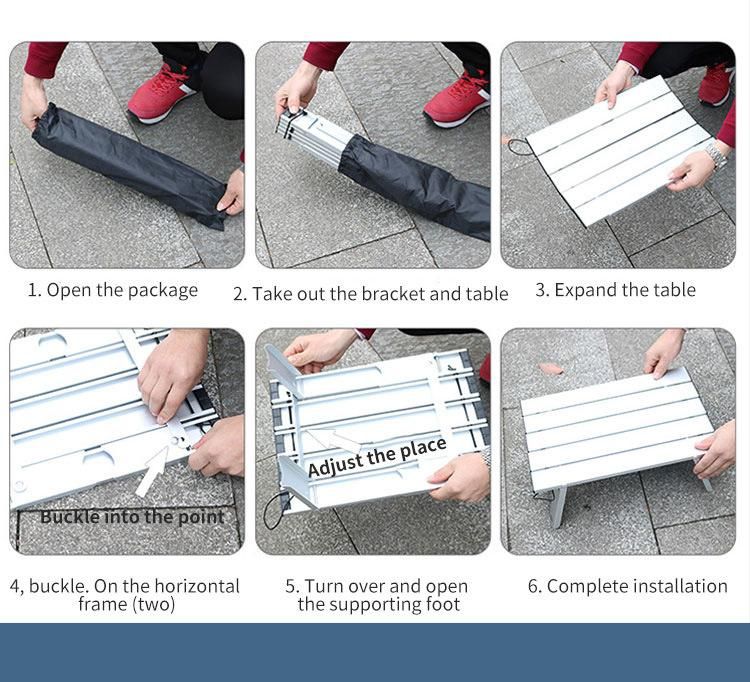 1. Open the package

2. Take out the bracket and table

3. Expand the table

Buckle into the point

4, buckle. On the horizontal frame (two)

Adjust the place

5. Turn over and open the supporting foot

6. Complete installation