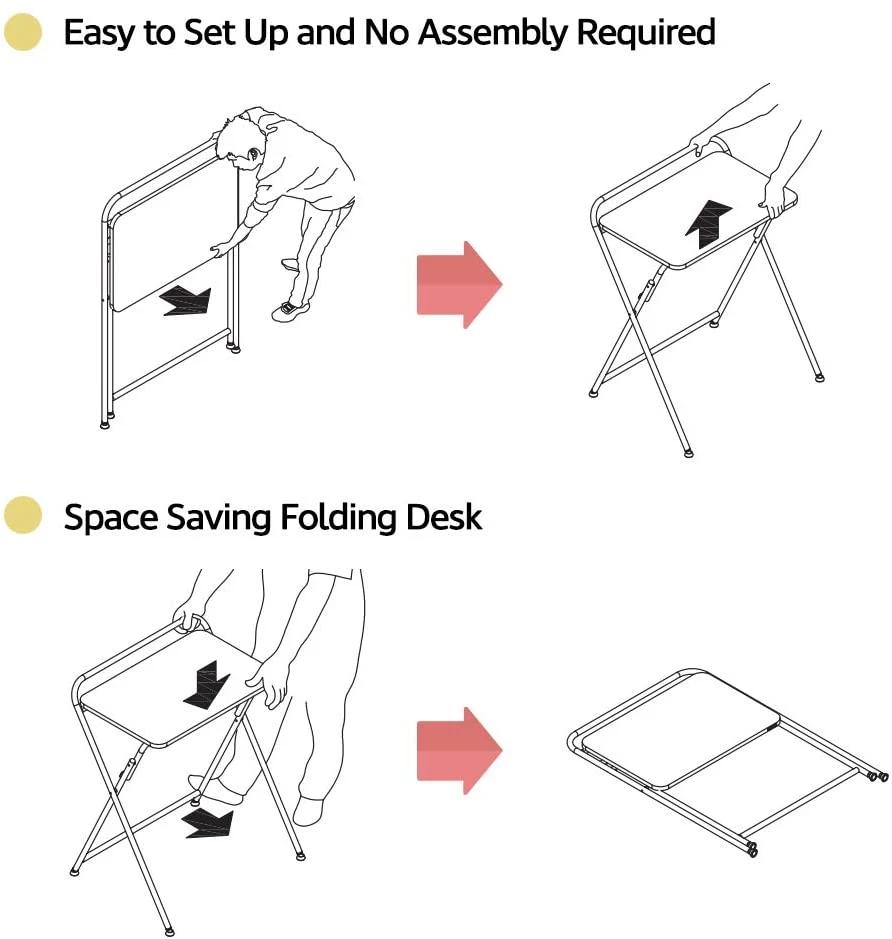 Easy to Set Up and No Assembly Required

Space Saving Folding Desk