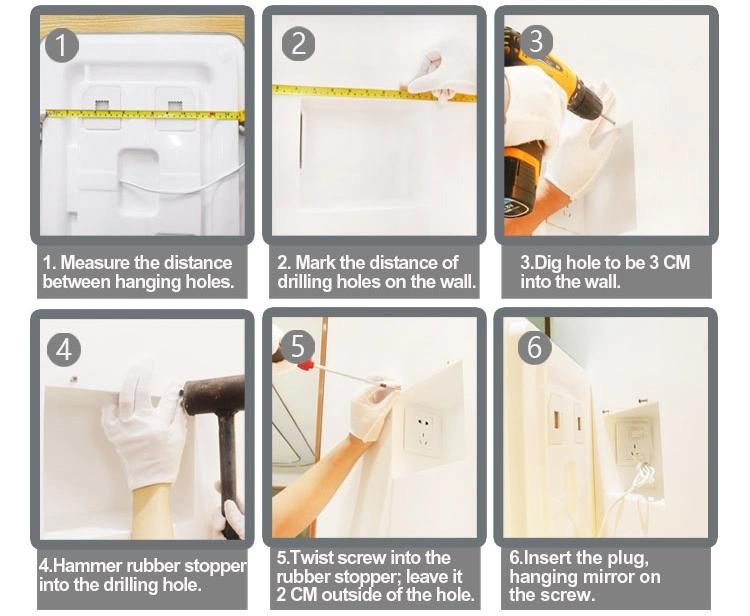 1

1. Measure the distance between hanging holes.

2

2. Mark the distance of drilling holes on the wall.

3

3.Dig hole to be 3 CM into the wall.

4

4.Hammer rubber stopper into the drilling hole.

5

5.Twist screw into the rubber stopper; leave it 2 CM outside of the hole.

6

6.Insert the plug, hanging mirror on the screw.