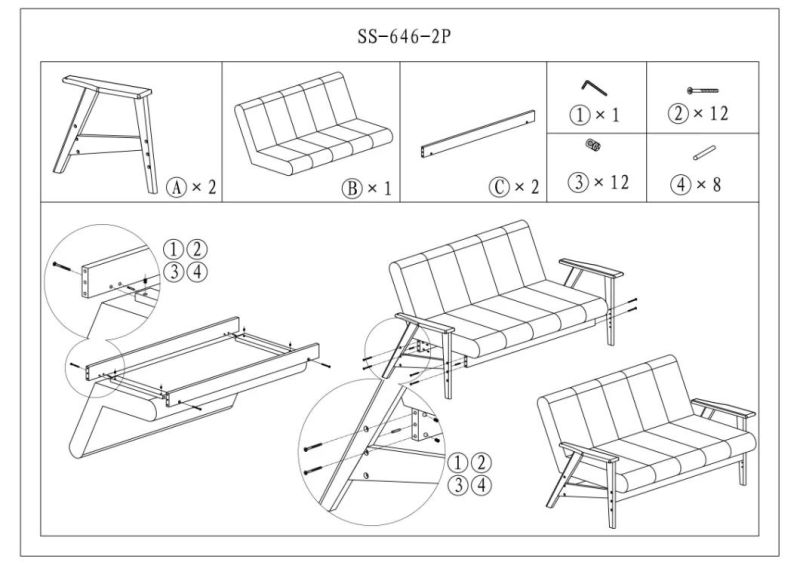 SS-646-2P

Ⓐ × 2

Ⓑ × 1

Ⓒ × 2

① × 1

② × 12

③ × 12

④ × 8

①②
③④

①②
③④